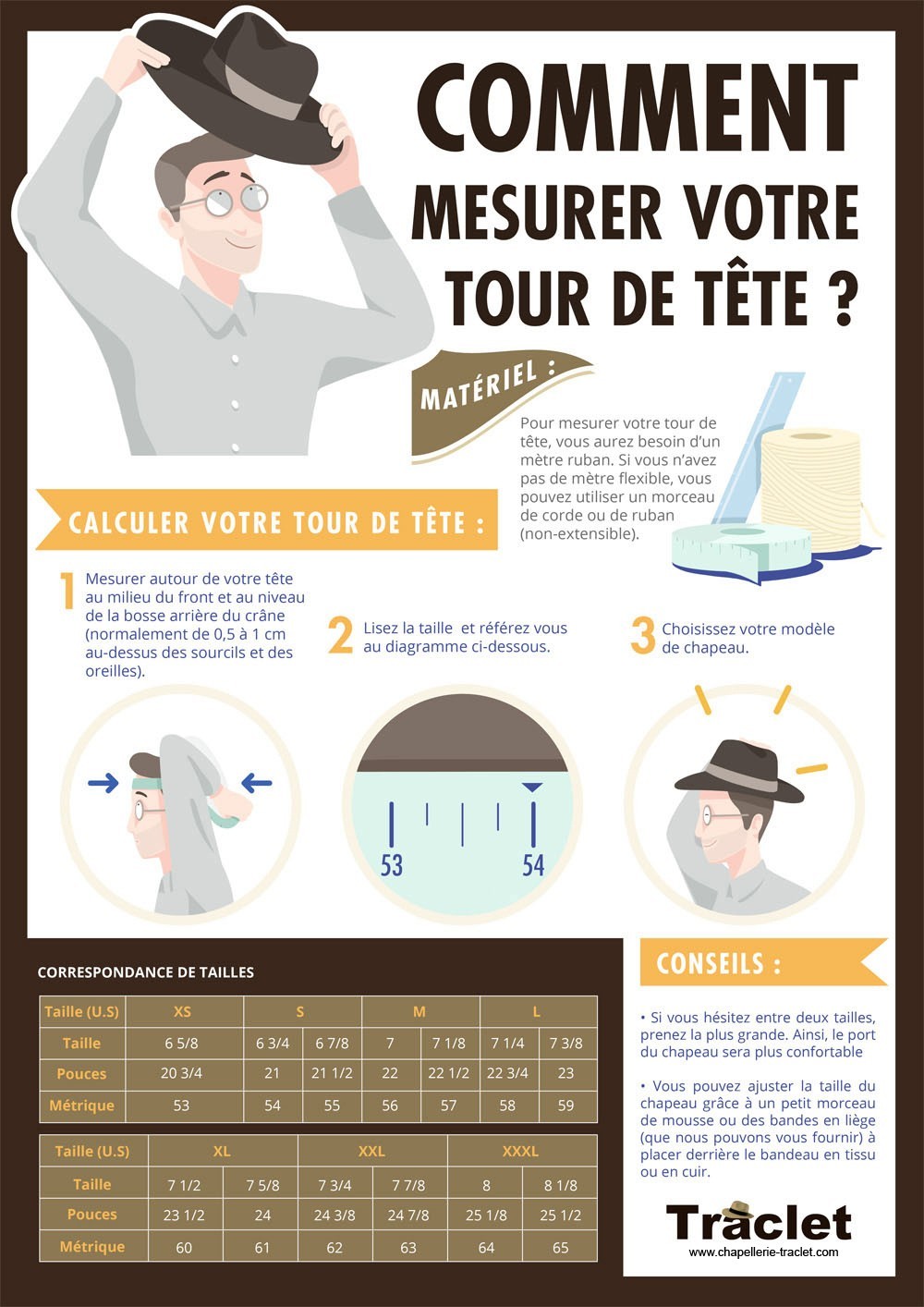 COMMENT MESURER VOTRE TOUR DE TÊTE ?

MATÉRIEL :

Pour mesurer votre tour de tête, vous aurez besoin d'un mètre ruban. Si vous n'avez pas de mètre flexible, vous pouvez utiliser un morceau de corde ou de ruban (non-extensible).

CALCULER VOTRE TOUR DE TÊTE :

1 Mesurer autour de votre tête au milieu du front et au niveau de la bosse arrière du crâne (normalement de 0,5 à 1 cm au-dessus des sourcils et des oreilles).

2 Lisez la taille et référez vous au diagramme ci-dessous.

3 Choisissez votre modèle de chapeau.

53 54

CORRESPONDANCE DE TAILLES

| Taille (U.S) | XS | S | | M | | L | |
|---|---|---|---|---|---|---|---|
| Taille | 6 5/8 | 6 3/4 | 6 7/8 | 7 | 7 1/8 | 7 1/4 | 7 3/8 |
| Pouces | 20 3/4 | 21 | 21 1/2 | 22 | 22 1/2 | 22 3/4 | 23 |
| Métrique | 53 | 54 | 55 | 56 | 57 | 58 | 59 |

| Taille (U.S) | XL | | XXL | | XXXL | |
|---|---|---|---|---|---|---|
| Taille | 7 1/2 | 7 5/8 | 7 3/4 | 7 7/8 | 8 | 8 1/8 |
| Pouces | 23 1/2 | 24 | 24 3/8 | 24 7/8 | 25 1/8 | 25 1/2 |
| Métrique | 60 | 61 | 62 | 63 | 64 | 65 |

CONSEILS :

• Si vous hésitez entre deux tailles, prenez la plus grande. Ainsi, le port du chapeau sera plus confortable

• Vous pouvez ajuster la taille du chapeau grâce à un petit morceau de mousse ou des bandes en liège (que nous pouvons vous fournir) à placer derrière le bandeau en tissu ou en cuir.

Traclet
www.chapellerie-traclet.com